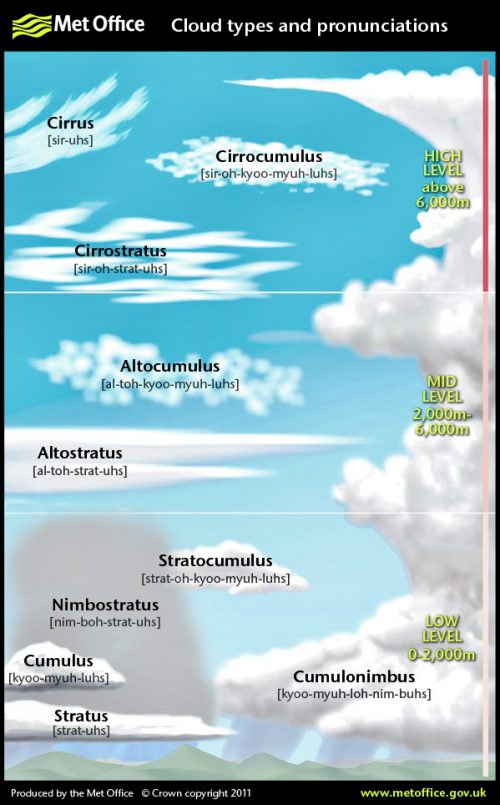 Met Office

Cloud types and pronunciations

Cirrus
[sir-uhs]

Cirrocumulus
[sir-oh-kyoo-myuh-luhs]

HIGH LEVEL above 6,000m

Cirrostratus
[sir-oh-strat-uhs]

Altocumulus
[al-toh-kyoo-myuh-luhs]

MID LEVEL 2,000m-6,000m

Altostratus
[al-toh-strat-uhs]

Stratocumulus
[strat-oh-kyoo-myuh-luhs]

Nimbostratus
[nim-boh-strat-uhs]

LOW LEVEL 0-2,000m

Cumulus
[kyoo-myuh-luhs]

Cumulonimbus
[kyoo-myuh-loh-nim-buhs]

Stratus
[strat-uhs]

Produced by the Met Office © Crown copyright 2011

www.metoffice.gov.uk