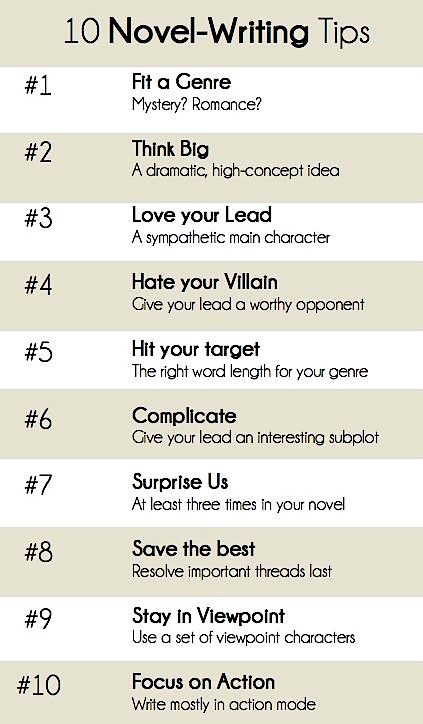 10 Novel-Writing Tips

#1 Fit a Genre
Mystery? Romance?

#2 Think Big
A dramatic, high-concept idea

#3 Love your Lead
A sympathetic main character

#4 Hate your Villain
Give your lead a worthy opponent

#5 Hit your target
The right word length for your genre

#6 Complicate
Give your lead an interesting subplot

#7 Surprise Us
At least three times in your novel

#8 Save the best
Resolve important threads last

#9 Stay in Viewpoint
Use a set of viewpoint characters

#10 Focus on Action
Write mostly in action mode